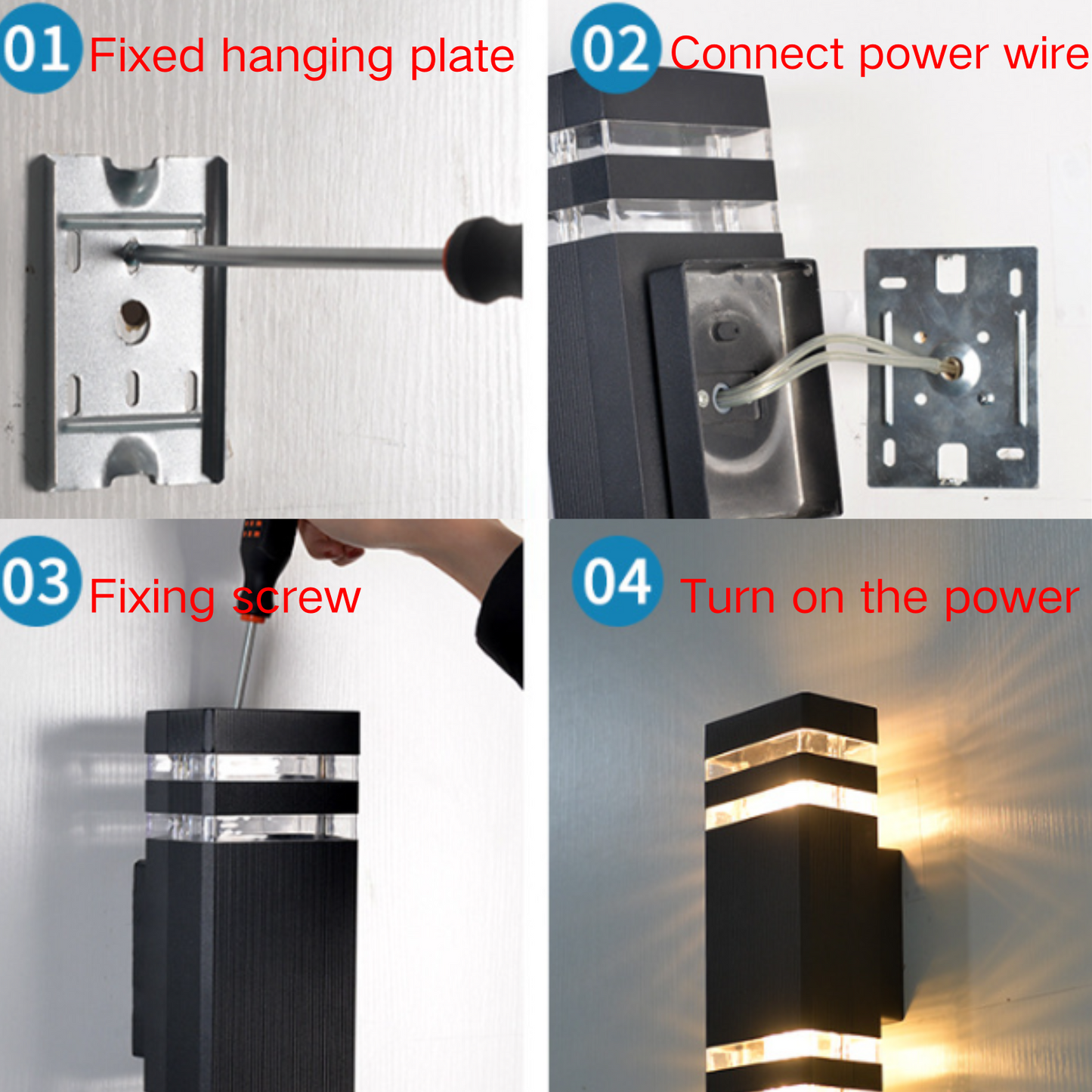 01 Fixed hanging plate

02 Connect power wire

03 Fixing screw

04 Turn on the power