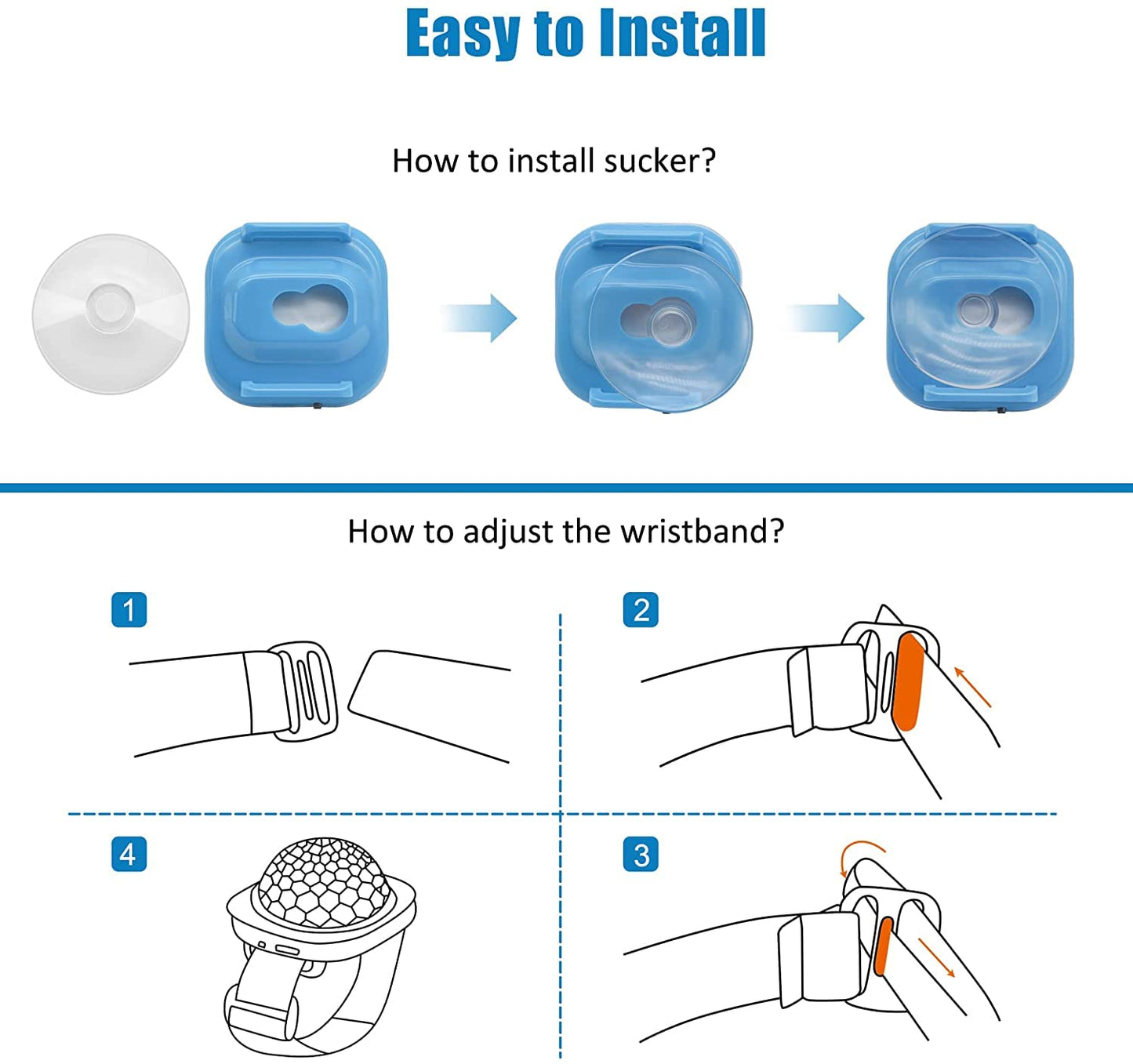 Easy to Install

How to install sucker?

How to adjust the wristband?

1

2

4

3